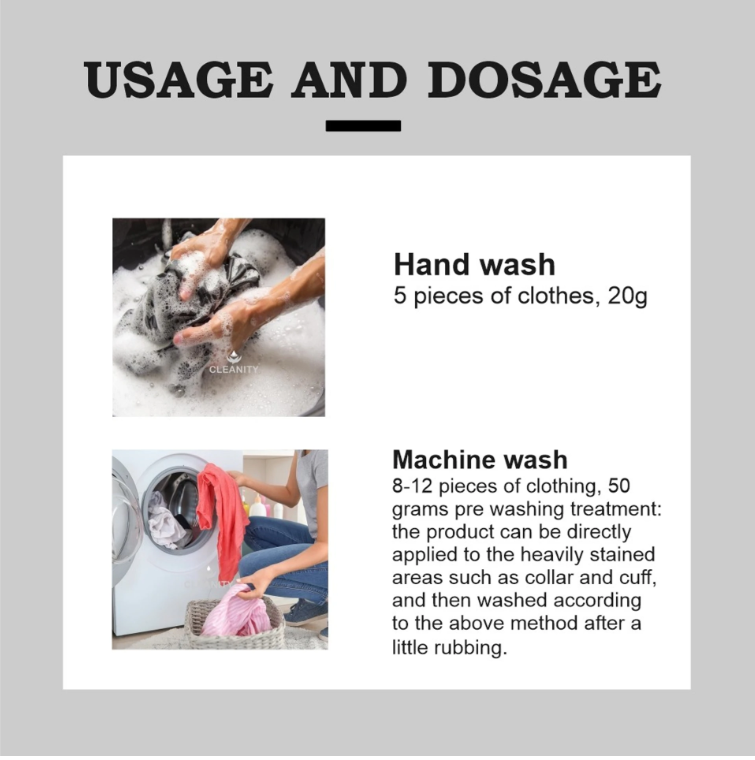 USAGE AND DOSAGE

CLEANITY

Hand wash
5 pieces of clothes, 20g

Machine wash
8-12 pieces of clothing, 50 grams pre washing treatment: the product can be directly applied to the heavily stained areas such as collar and cuff, and then washed according to the above method after a little rubbing.